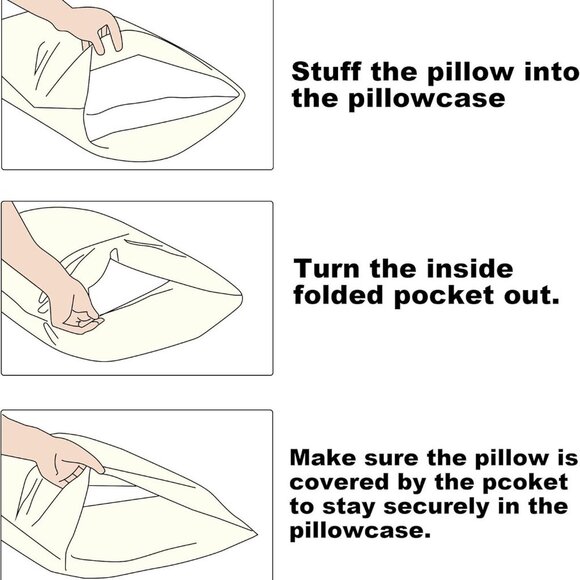 Stuff the pillow into the pillowcase

Turn the inside folded pocket out.

Make sure the pillow is covered by the pcoket to stay securely in the pillowcase.